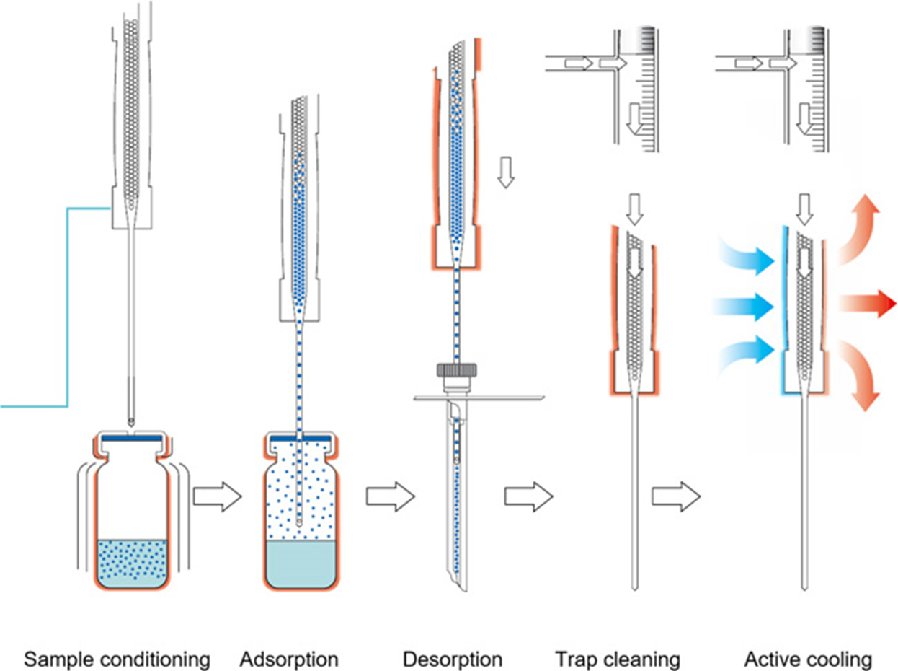 Sample conditioning Adsorption Desorption Trap cleaning Active cooling